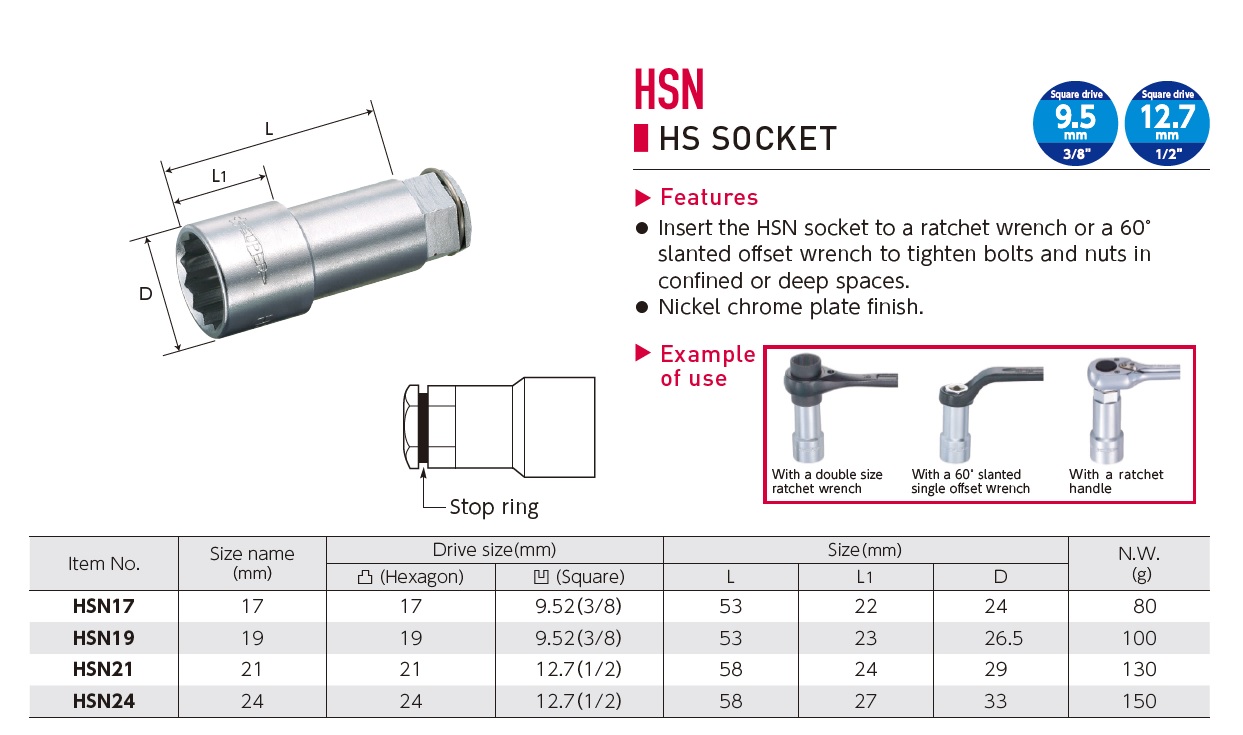 L

L1

D

Stop ring

HSN
HS SOCKET

Square drive
9.5
mm
3/8"

Square drive
12.7
mm
1/2"

▶ Features
● Insert the HSN socket to a ratchet wrench or a 60° slanted offset wrench to tighten bolts and nuts in confined or deep spaces.
● Nickel chrome plate finish.

▶ Example of use

With a double size ratchet wrench

With a 60° slanted single offset wrench

With a ratchet handle

| Item No. | Size name (mm) | Drive size(mm) (Hexagon) | Drive size(mm) (Square) | Size(mm) L | Size(mm) L1 | Size(mm) D | N.W. (g) |
|---|---|---|---|---|---|---|---|
| HSN17 | 17 | 17 | 9.52(3/8) | 53 | 22 | 24 | 80 |
| HSN19 | 19 | 19 | 9.52(3/8) | 53 | 23 | 26.5 | 100 |
| HSN21 | 21 | 21 | 12.7(1/2) | 58 | 24 | 29 | 130 |
| HSN24 | 24 | 24 | 12.7(1/2) | 58 | 27 | 33 | 150 |